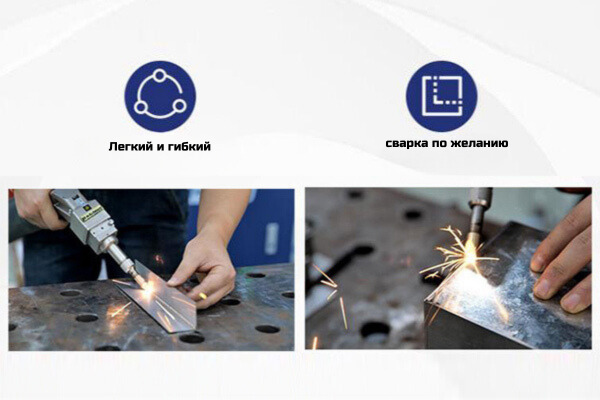 Легкий и гибкий

сварка по желанию